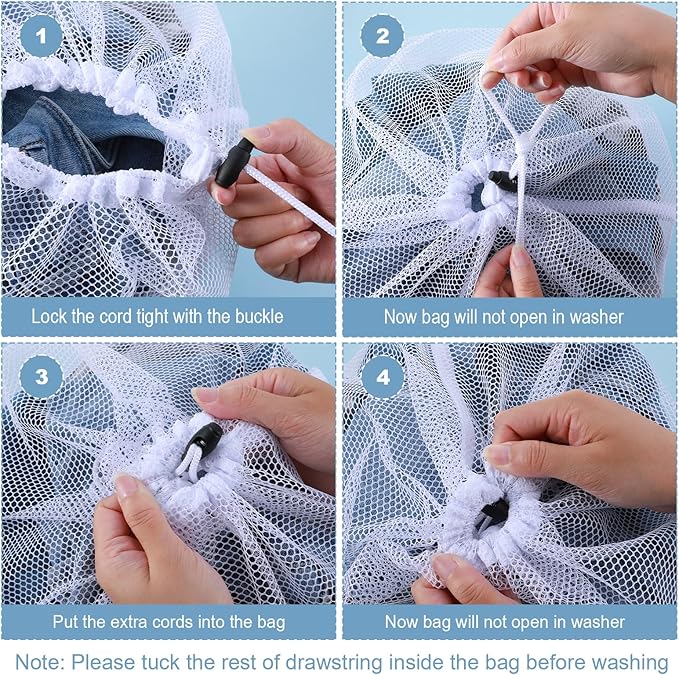 1

Lock the cord tight with the buckle

2

Now bag will not open in washer

3

Put the extra cords into the bag

4

Now bag will not open in washer

Note: Please tuck the rest of drawstring inside the bag before washing