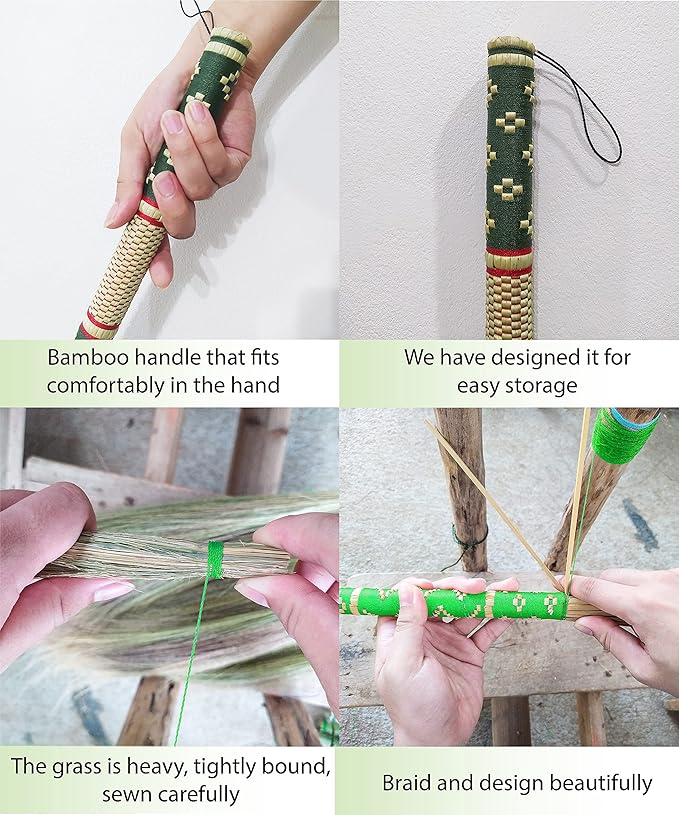 Bamboo handle that fits comfortably in the hand

We have designed it for easy storage

The grass is heavy, tightly bound, sewn carefully

Braid and design beautifully