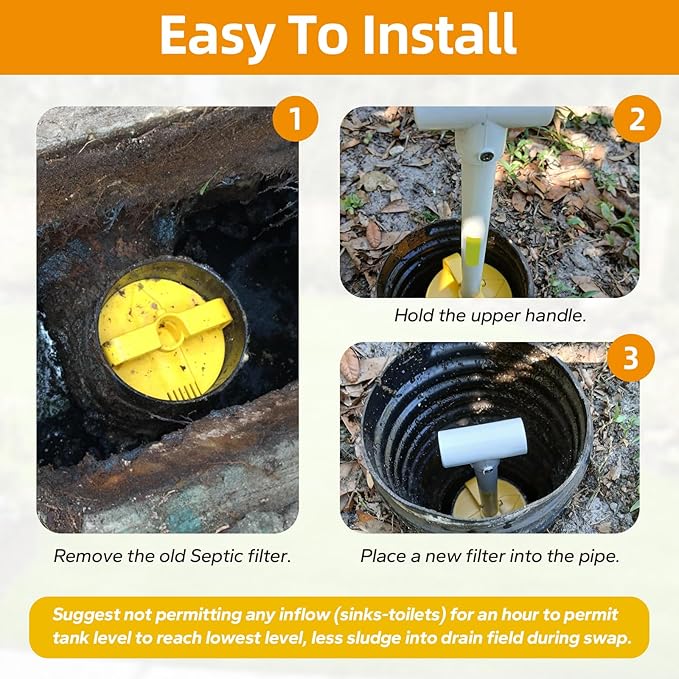 Easy To Install

1

Remove the old Septic filter.

2

Hold the upper handle.

3

Place a new filter into the pipe.

Suggest not permitting any inflow (sinks-toilets) for an hour to permit tank level to reach lowest level, less sludge into drain field during swap.