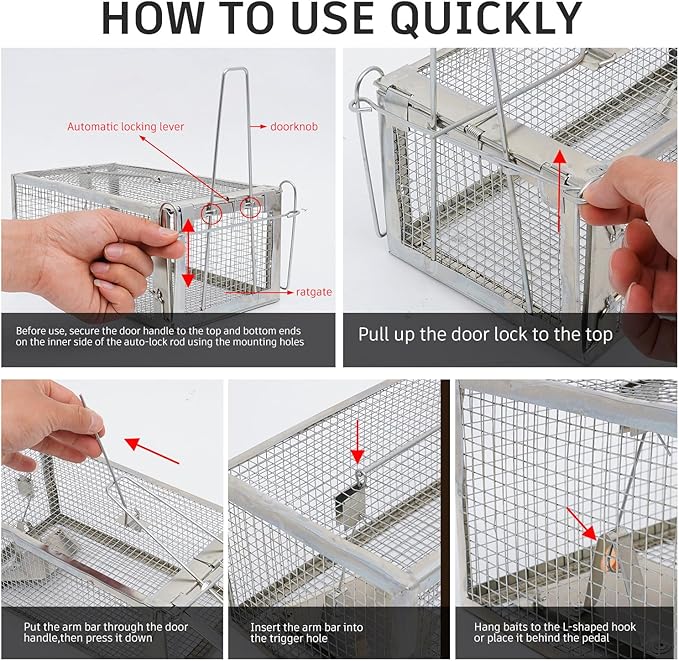 HOW TO USE QUICKLY

Automatic locking lever

doorknob

ratgate

Before use, secure the door handle to the top and bottom ends on the inner side of the auto-lock rod using the mounting holes

Pull up the door lock to the top

Put the arm bar through the door handle,then press it down

Insert the arm bar into the trigger hole

Hang baits to the L-shaped hook or place it behind the pedal