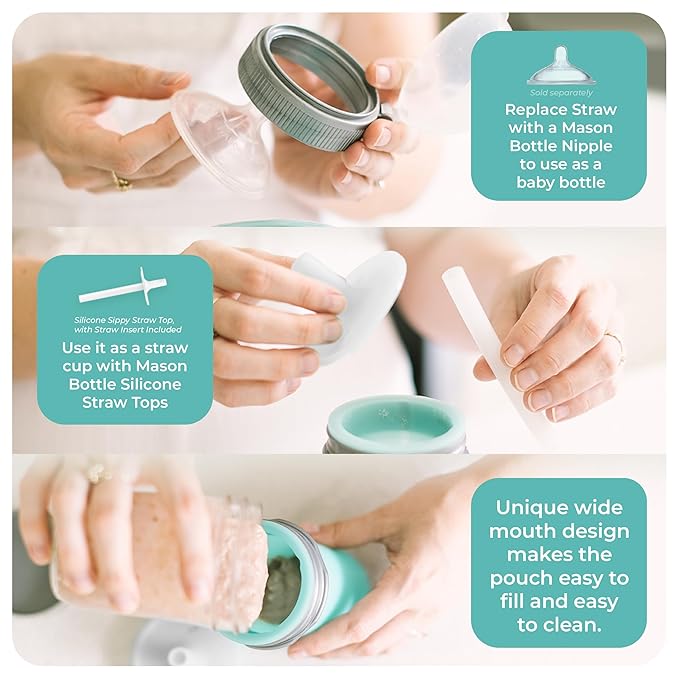 Sold separately

Replace Straw with a Mason Bottle Nipple to use as a baby bottle

Silicone Sippy Straw Top, with Straw Insert Included

Use it as a straw cup with Mason Bottle Silicone Straw Tops

Unique wide mouth design makes the pouch easy to fill and easy to clean.