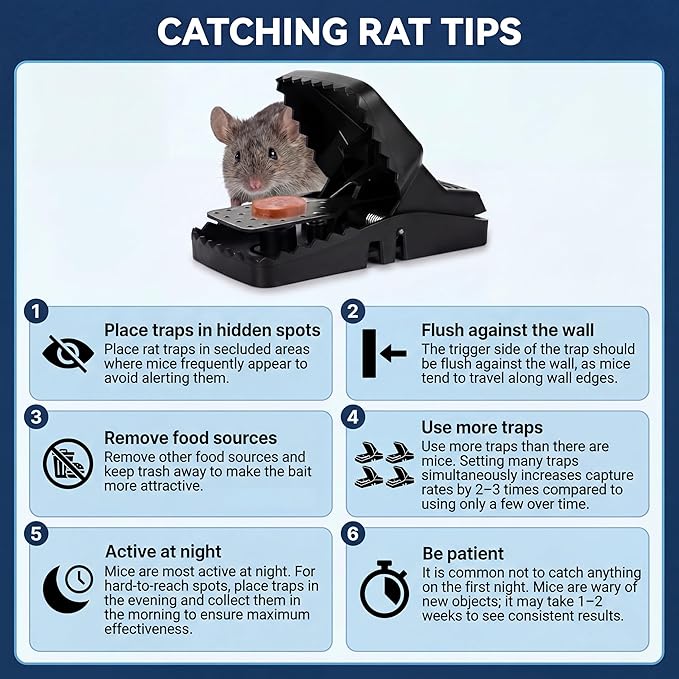 CATCHING RAT TIPS

1

Place traps in hidden spots
Place rat traps in secluded areas where mice frequently appear to avoid alerting them.

2

Flush against the wall
The trigger side of the trap should be flush against the wall, as mice tend to travel along wall edges.

3

Remove food sources
Remove other food sources and keep trash away to make the bait more attractive.

4

Use more traps
Use more traps than there are mice. Setting many traps simultaneously increases capture rates by 2–3 times compared to using only a few over time.

5

Active at night
Mice are most active at night. For hard-to-reach spots, place traps in the evening and collect them in the morning to ensure maximum effectiveness.

6

Be patient
It is common not to catch anything on the first night. Mice are wary of new objects; it may take 1–2 weeks to see consistent results.