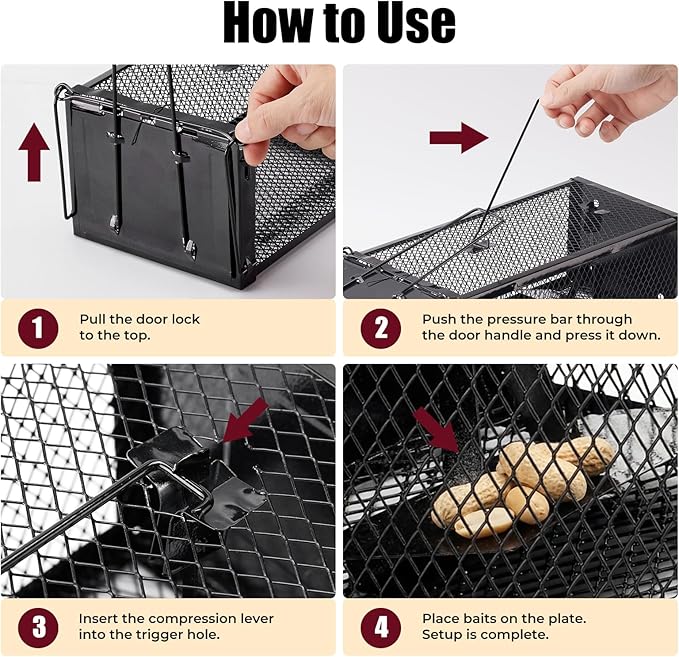 How to Use

1 Pull the door lock to the top.

2 Push the pressure bar through the door handle and press it down.

3 Insert the compression lever into the trigger hole.

4 Place baits on the plate. Setup is complete.