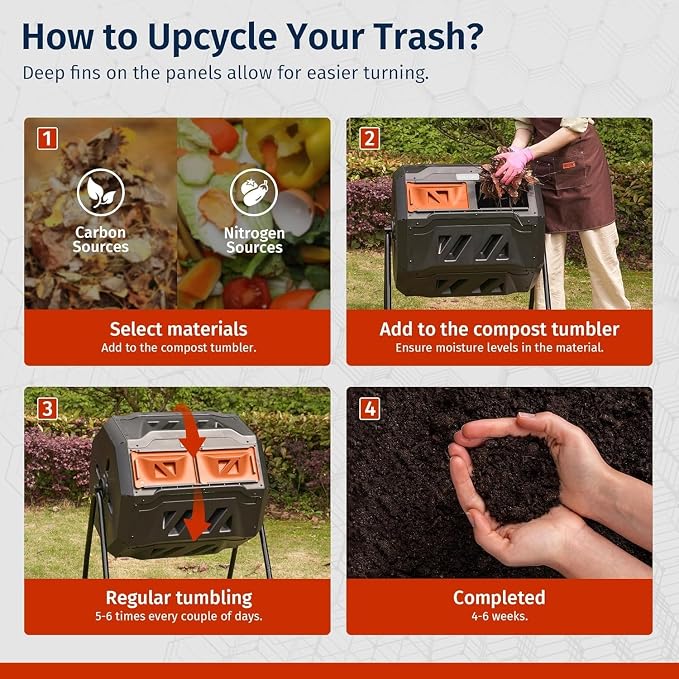 How to Upcycle Your Trash?

Deep fins on the panels allow for easier turning.

1

Carbon Sources

Nitrogen Sources

Select materials

Add to the compost tumbler.

2

Add to the compost tumbler

Ensure moisture levels in the material.

3

Regular tumbling

5-6 times every couple of days.

4

Completed

4-6 weeks.