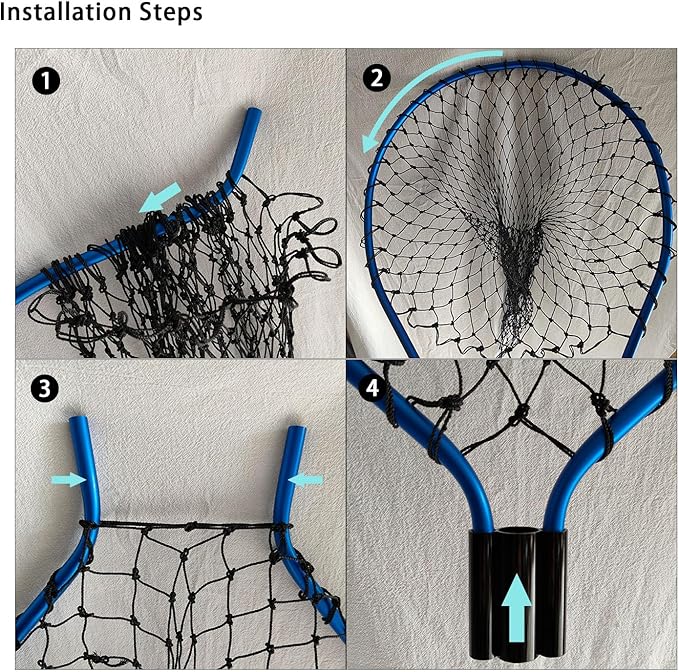 Installation Steps

1

2

3

4