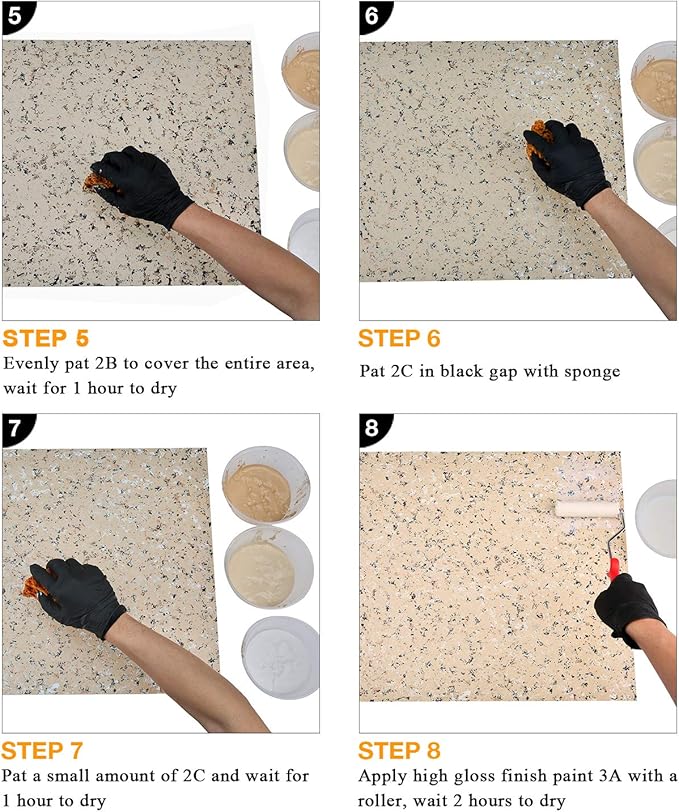 5

STEP 5
Evenly pat 2B to cover the entire area, wait for 1 hour to dry

6

STEP 6
Pat 2C in black gap with sponge

7

STEP 7
Pat a small amount of 2C and wait for 1 hour to dry

8

STEP 8
Apply high gloss finish paint 3A with a roller, wait 2 hours to dry