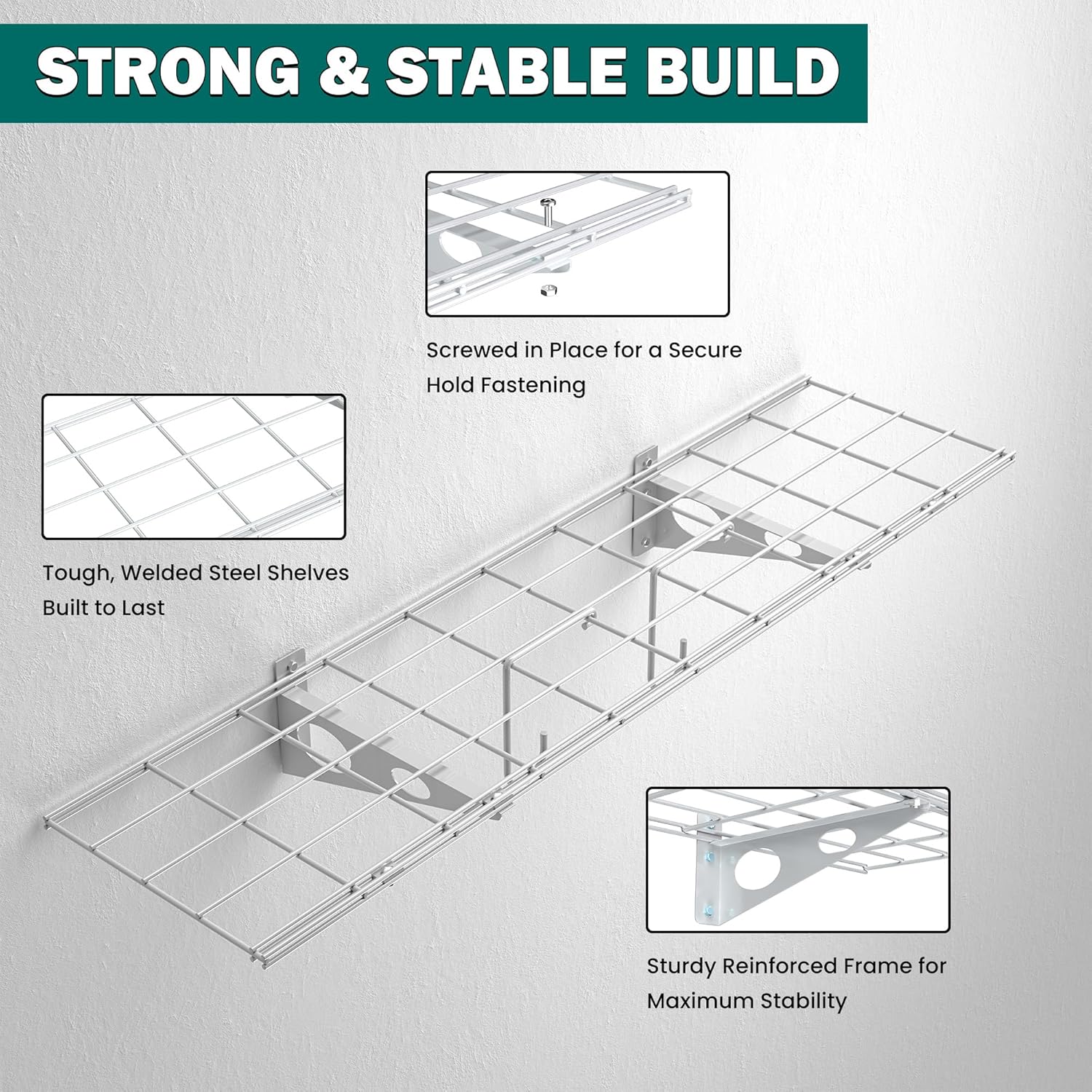 STRONG & STABLE BUILD

Screwed in Place for a Secure Hold Fastening

Tough, Welded Steel Shelves Built to Last

Sturdy Reinforced Frame for Maximum Stability