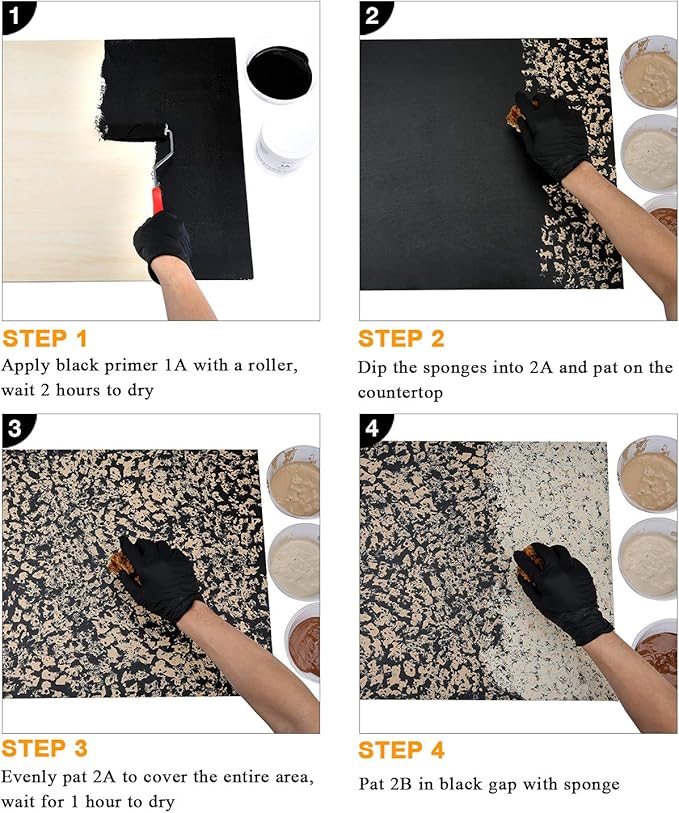 1

STEP 1
Apply black primer 1A with a roller, wait 2 hours to dry

2

STEP 2
Dip the sponges into 2A and pat on the countertop

3

STEP 3
Evenly pat 2A to cover the entire area, wait for 1 hour to dry

4

STEP 4
Pat 2B in black gap with sponge