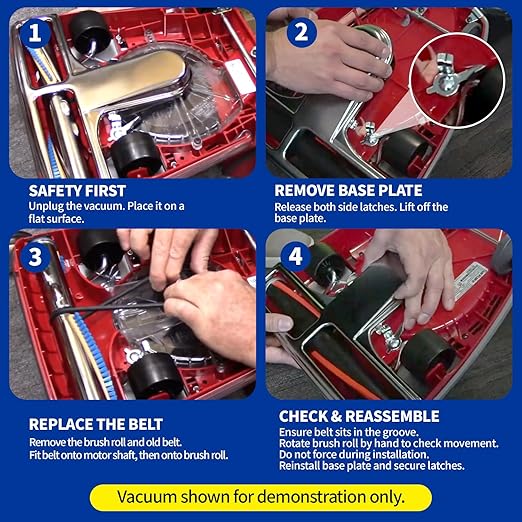 1

SAFETY FIRST
Unplug the vacuum. Place it on a flat surface.

2

REMOVE BASE PLATE
Release both side latches. Lift off the base plate.

3

REPLACE THE BELT
Remove the brush roll and old belt.
Fit belt onto motor shaft, then onto brush roll.

4

CHECK & REASSEMBLE
Ensure belt sits in the groove.
Rotate brush roll by hand to check movement.
Do not force during installation.
Reinstall base plate and secure latches.

Vacuum shown for demonstration only.