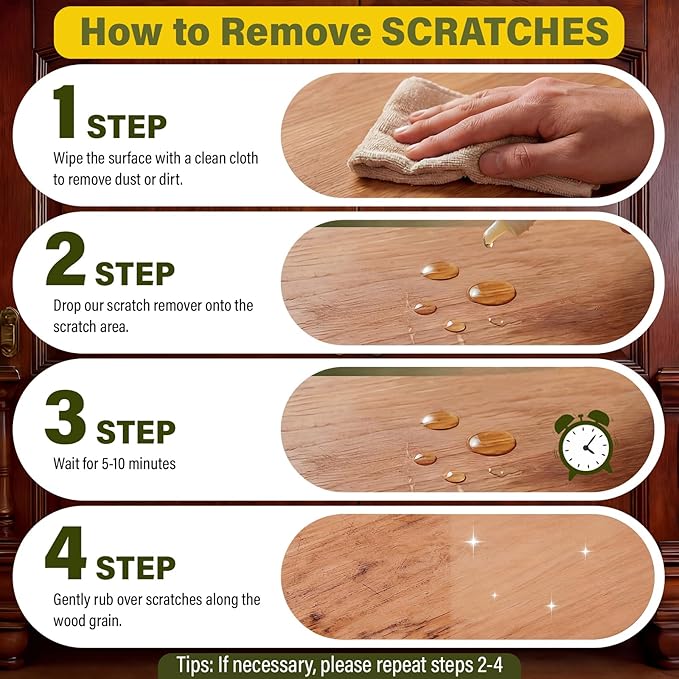 How to Remove SCRATCHES

1 STEP
Wipe the surface with a clean cloth to remove dust or dirt.

2 STEP
Drop our scratch remover onto the scratch area.

3 STEP
Wait for 5-10 minutes

4 STEP
Gently rub over scratches along the wood grain.

Tips: If necessary, please repeat steps 2-4