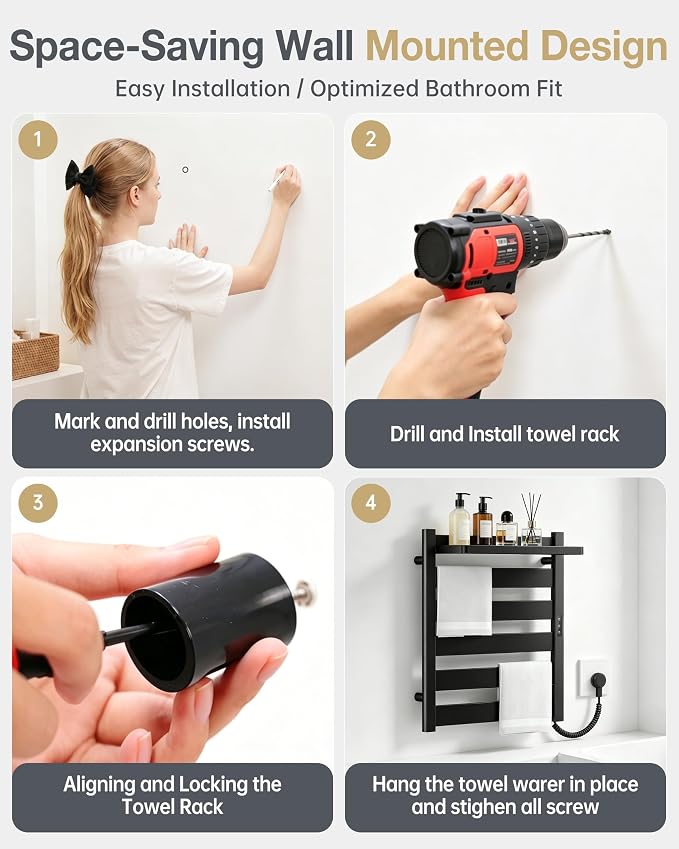 Space-Saving Wall Mounted Design

Easy Installation / Optimized Bathroom Fit

1

Mark and drill holes, install expansion screws.

2

Drill and Install towel rack

3

Aligning and Locking the Towel Rack

4

Hang the towel warer in place and stighen all screw