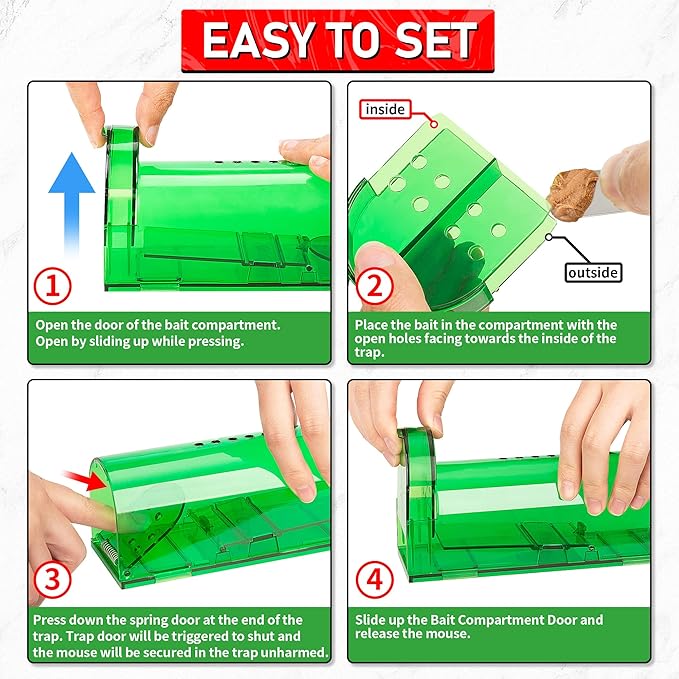 EASY TO SET

1

Open the door of the bait compartment. Open by sliding up while pressing.

inside

outside

2

Place the bait in the compartment with the open holes facing towards the inside of the trap.

3

Press down the spring door at the end of the trap. Trap door will be triggered to shut and the mouse will be secured in the trap unharmed.

4

Slide up the Bait Compartment Door and release the mouse.