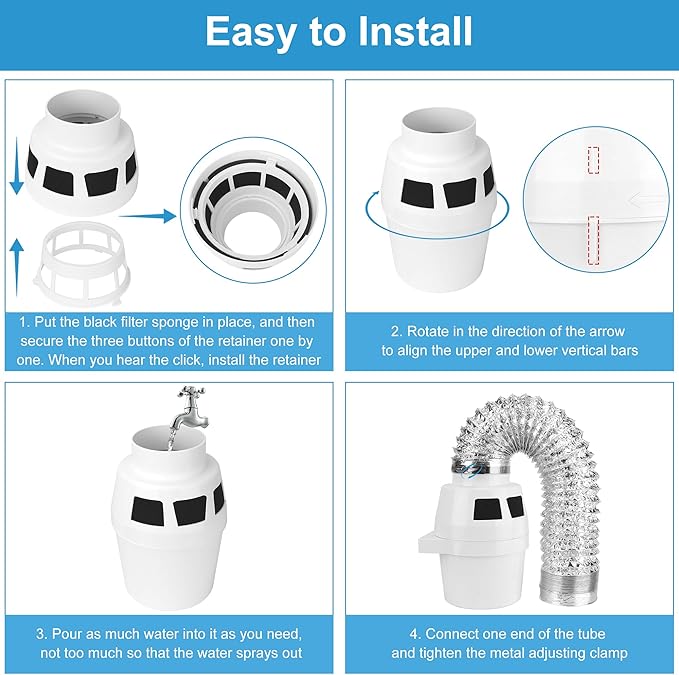 Easy to Install

1. Put the black filter sponge in place, and then secure the three buttons of the retainer one by one. When you hear the click, install the retainer

2. Rotate in the direction of the arrow to align the upper and lower vertical bars

3. Pour as much water into it as you need, not too much so that the water sprays out

4. Connect one end of the tube and tighten the metal adjusting clamp