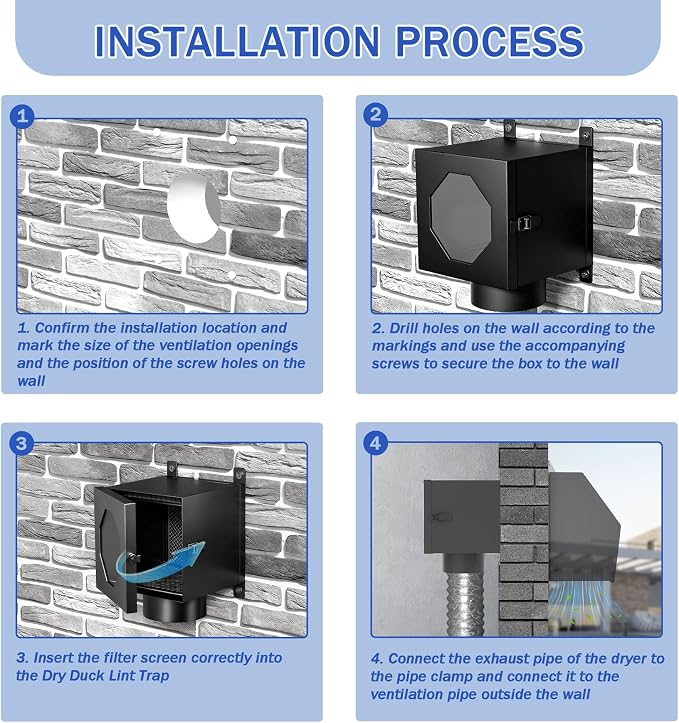 INSTALLATION PROCESS

1

1. Confirm the installation location and mark the size of the ventilation openings and the position of the screw holes on the wall

2

2. Drill holes on the wall according to the markings and use the accompanying screws to secure the box to the wall

3

3. Insert the filter screen correctly into the Dry Duck Lint Trap

4

4. Connect the exhaust pipe of the dryer to the pipe clamp and connect it to the ventilation pipe outside the wall