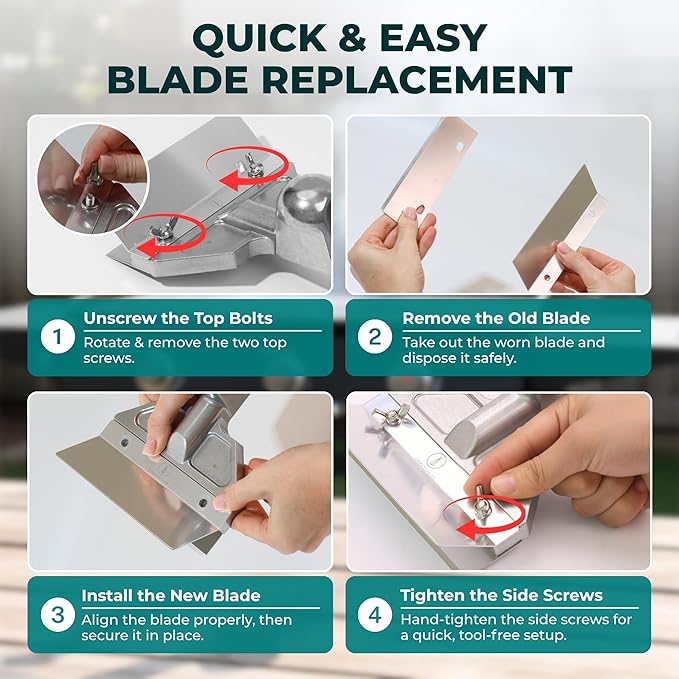 QUICK & EASY
BLADE REPLACEMENT

1
Unscrew the Top Bolts
Rotate & remove the two top screws.

2
Remove the Old Blade
Take out the worn blade and dispose it safely.

3
Install the New Blade
Align the blade properly, then secure it in place.

4
Tighten the Side Screws
Hand-tighten the side screws for a quick, tool-free setup.