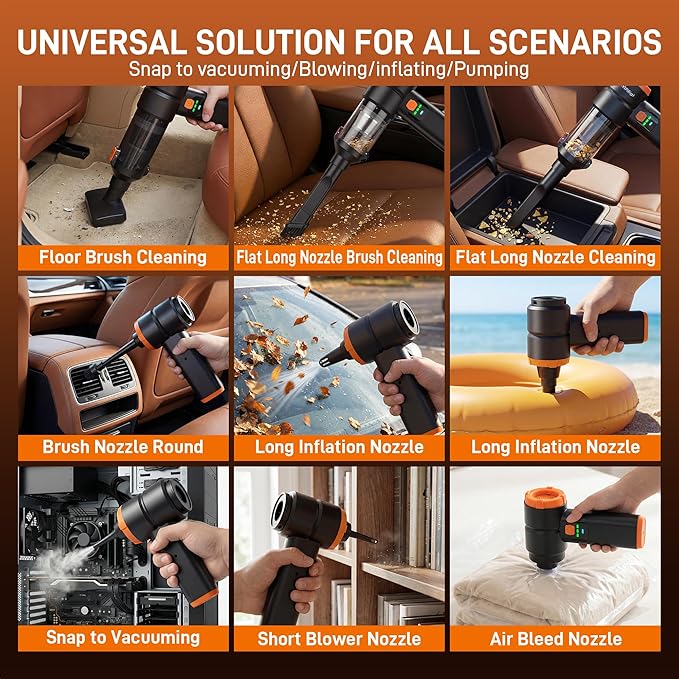 UNIVERSAL SOLUTION FOR ALL SCENARIOS
Snap to vacuuming/Blowing/inflating/Pumping

Floor Brush Cleaning

Flat Long Nozzle Brush Cleaning

Flat Long Nozzle Cleaning

Brush Nozzle Round

Long Inflation Nozzle

Long Inflation Nozzle

Snap to Vacuuming

Short Blower Nozzle

Air Bleed Nozzle