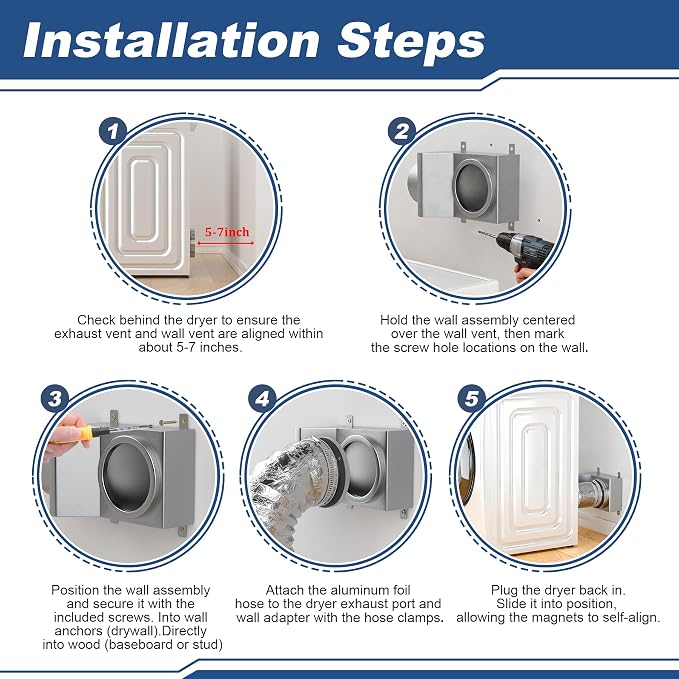 Installation Steps

1

5-7inch

Check behind the dryer to ensure the exhaust vent and wall vent are aligned within about 5-7 inches.

2

Hold the wall assembly centered over the wall vent, then mark the screw hole locations on the wall.

3

Position the wall assembly and secure it with the included screws. Into wall anchors (drywall).Directly into wood (baseboard or stud)

4

Attach the aluminum foil hose to the dryer exhaust port and wall adapter with the hose clamps.

5

Plug the dryer back in. Slide it into position, allowing the magnets to self-align.