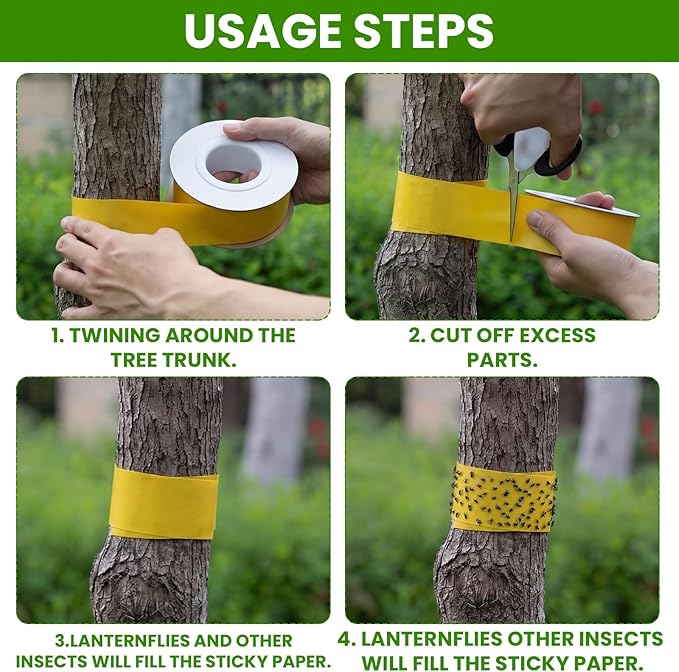 USAGE STEPS

1. TWINING AROUND THE TREE TRUNK.

2. CUT OFF EXCESS PARTS.

3.LANTERNFLIES AND OTHER INSECTS WILL FILL THE STICKY PAPER.

4. LANTERNFLIES OTHER INSECTS WILL FILL THE STICKY PAPER.