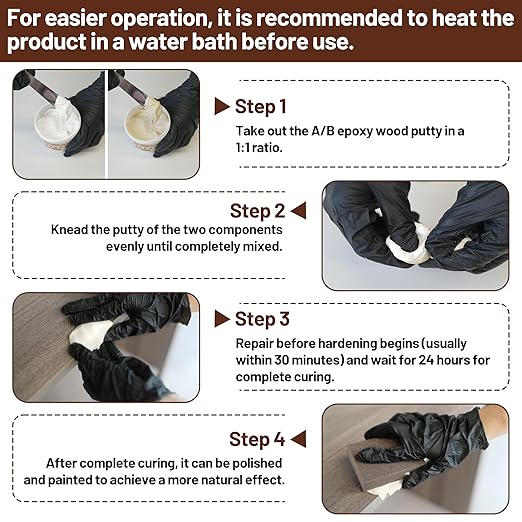 For easier operation, it is recommended to heat the product in a water bath before use.

Step 1
Take out the A/B epoxy wood putty in a 1:1 ratio.

Step 2
Knead the putty of the two components evenly until completely mixed.

Step 3
Repair before hardening begins (usually within 30 minutes) and wait for 24 hours for complete curing.

Step 4
After complete curing, it can be polished and painted to achieve a more natural effect.