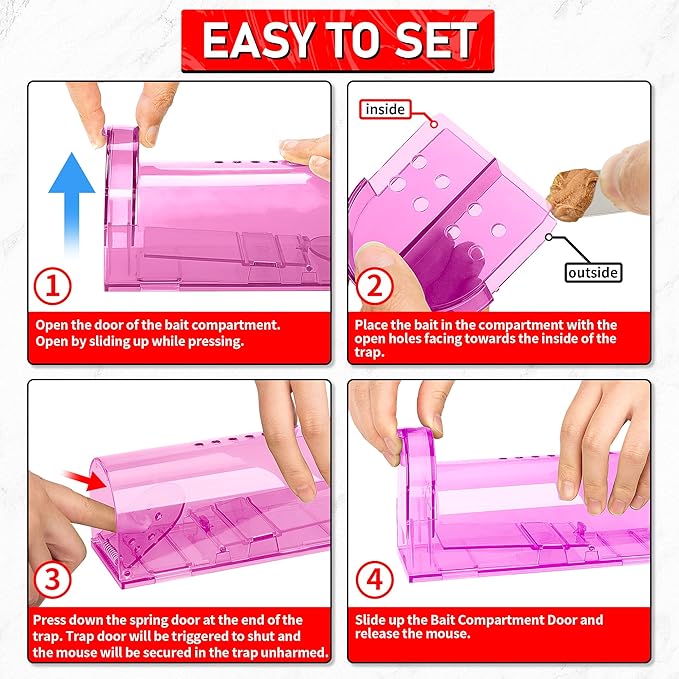 EASY TO SET

①

Open the door of the bait compartment. Open by sliding up while pressing.

inside

outside

②

Place the bait in the compartment with the open holes facing towards the inside of the trap.

③

Press down the spring door at the end of the trap. Trap door will be triggered to shut and the mouse will be secured in the trap unharmed.

④

Slide up the Bait Compartment Door and release the mouse.