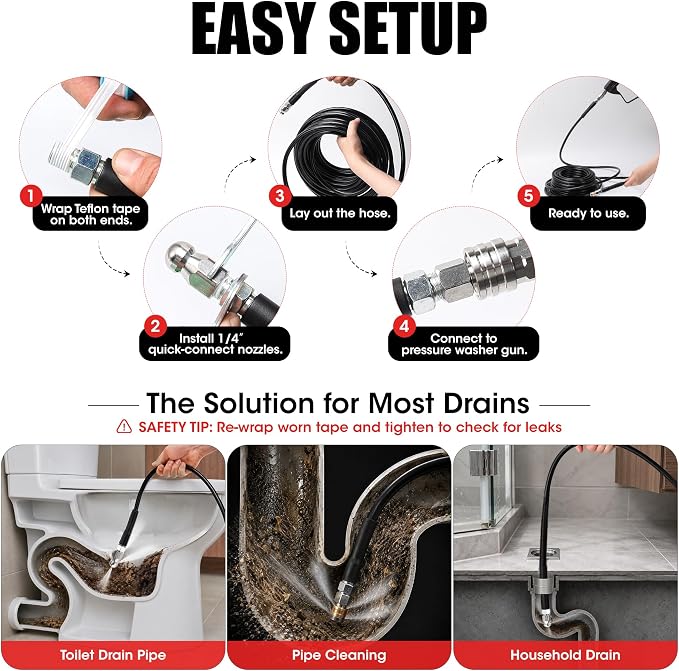 EASY SETUP

1 Wrap Teflon tape on both ends.

2 Install 1/4" quick-connect nozzles.

3 Lay out the hose.

4 Connect to pressure washer gun.

5 Ready to use.

The Solution for Most Drains

SAFETY TIP: Re-wrap worn tape and tighten to check for leaks

Toilet Drain Pipe

Pipe Cleaning

Household Drain