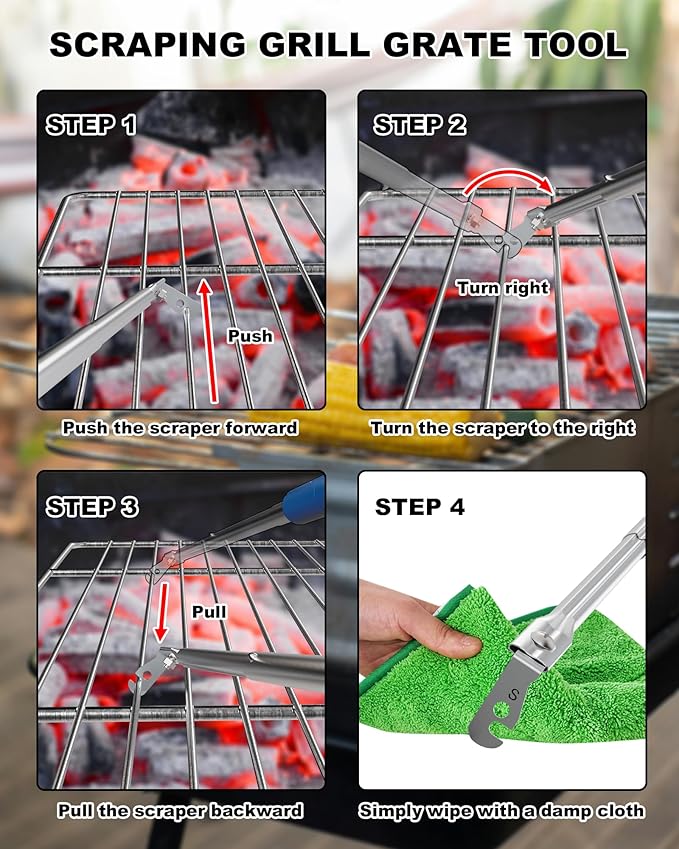 SCRAPING GRILL GRATE TOOL

STEP 1

Push

Push the scraper forward

STEP 2

Turn right

Turn the scraper to the right

STEP 3

Pull

Pull the scraper backward

STEP 4

S

Simply wipe with a damp cloth