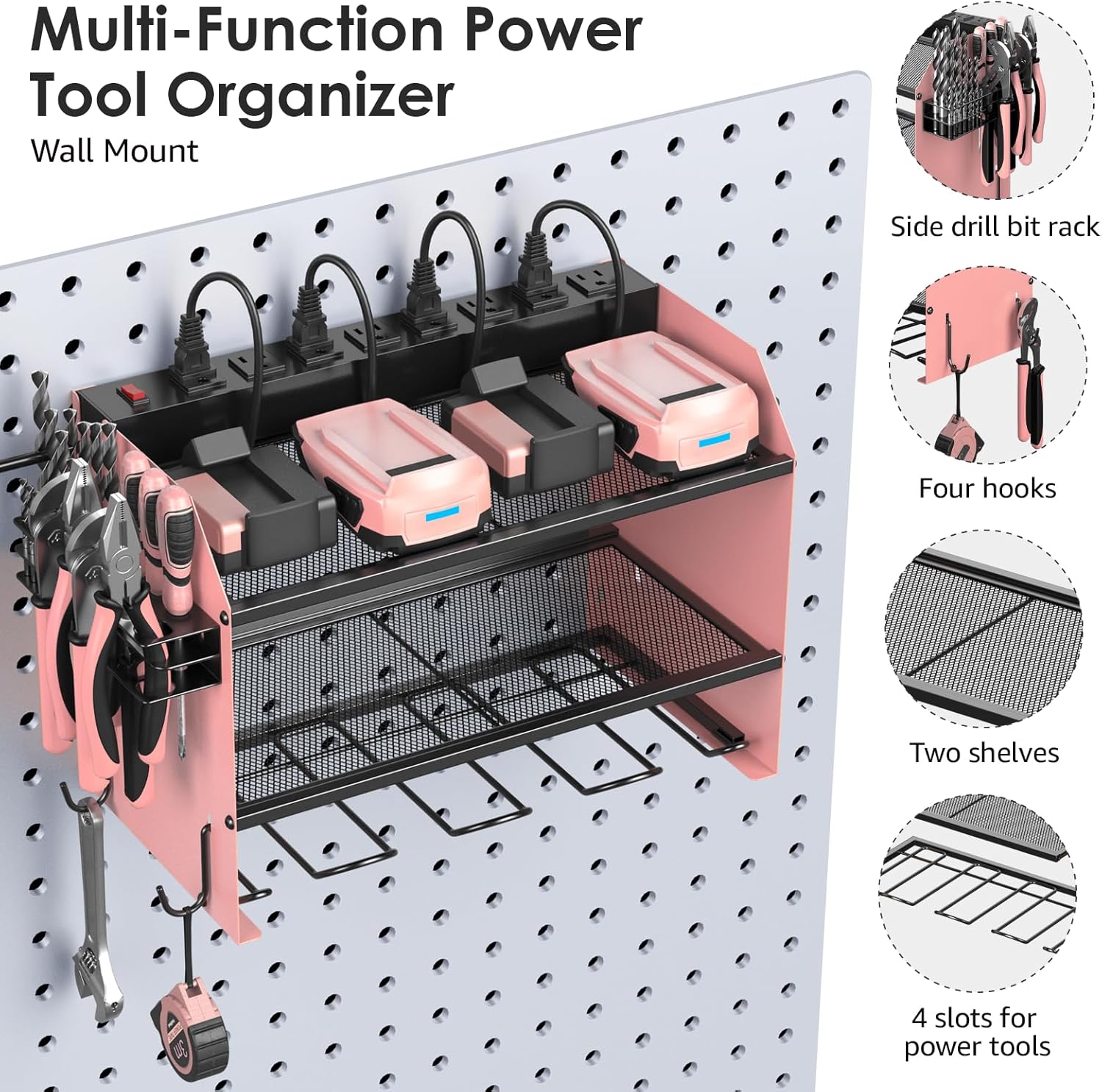 Multi-Function Power Tool Organizer
Wall Mount

Side drill bit rack

Four hooks

Two shelves

4 slots for power tools