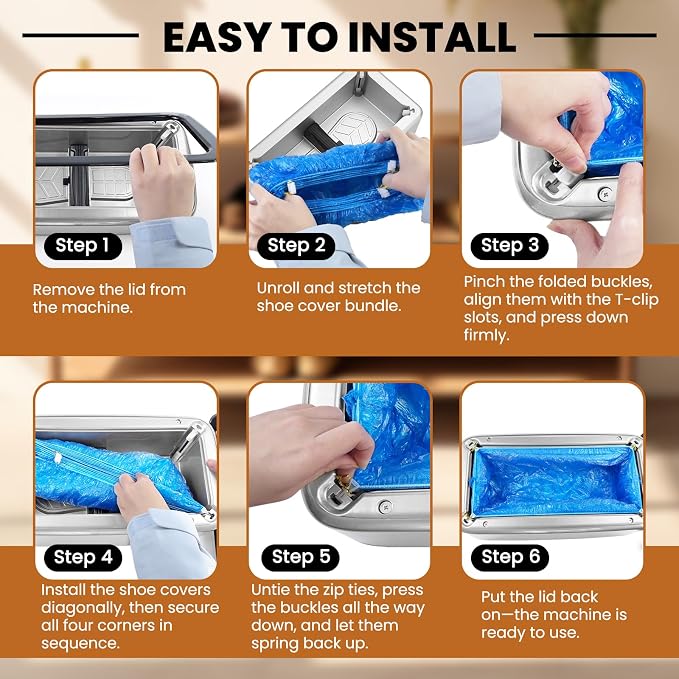 EASY TO INSTALL

Step 1
Remove the lid from the machine.

Step 2
Unroll and stretch the shoe cover bundle.

Step 3
Pinch the folded buckles, align them with the T-clip slots, and press down firmly.

Step 4
Install the shoe covers diagonally, then secure all four corners in sequence.

Step 5
Untie the zip ties, press the buckles all the way down, and let them spring back up.

Step 6
Put the lid back on—the machine is ready to use.