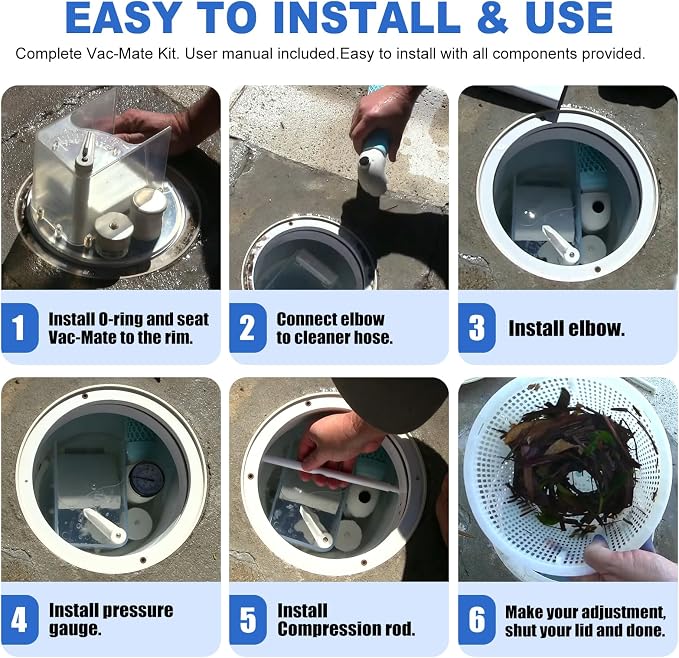 EASY TO INSTALL & USE

Complete Vac-Mate Kit. User manual included.Easy to install with all components provided.

1 Install O-ring and seat Vac-Mate to the rim.

2 Connect elbow to cleaner hose.

3 Install elbow.

4 Install pressure gauge.

5 Install Compression rod.

6 Make your adjustment, shut your lid and done.