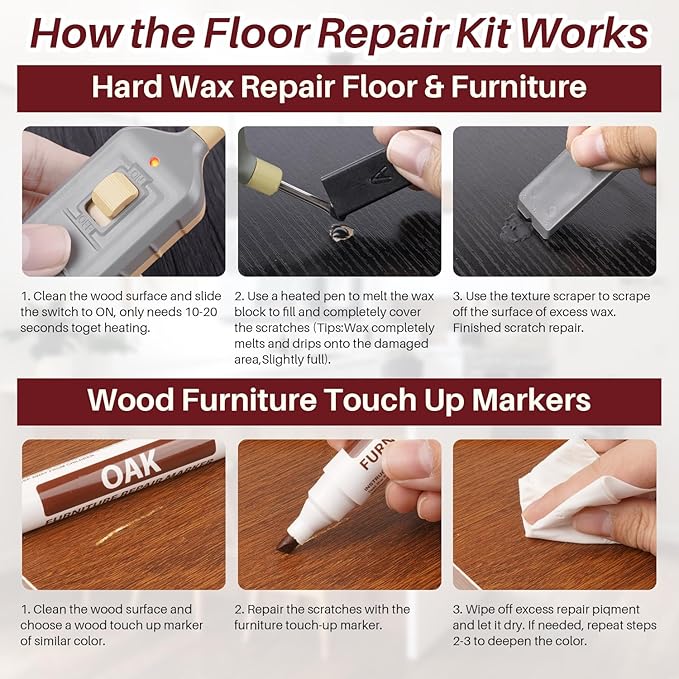 How the Floor Repair Kit Works

Hard Wax Repair Floor & Furniture

1. Clean the wood surface and slide the switch to ON, only needs 10-20 seconds toget heating.

2. Use a heated pen to melt the wax block to fill and completely cover the scratches (Tips:Wax completely melts and drips onto the damaged area,Slightly full).

3. Use the texture scraper to scrape off the surface of excess wax. Finished scratch repair.

Wood Furniture Touch Up Markers

OAK
FURNITURE REPAIR MARKER

FURN

1. Clean the wood surface and choose a wood touch up marker of similar color.

2. Repair the scratches with the furniture touch-up marker.

3. Wipe off excess repair piqment and let it dry. If needed, repeat steps 2-3 to deepen the color.