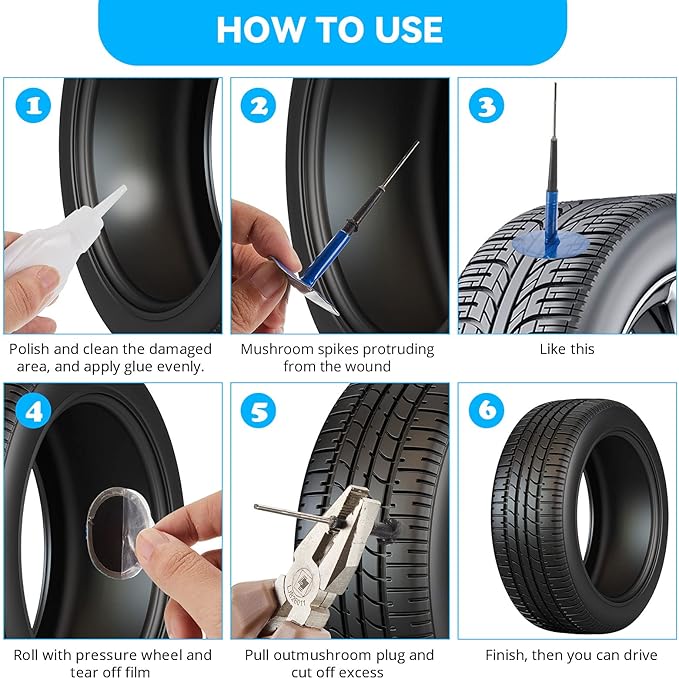 HOW TO USE

1

Polish and clean the damaged area, and apply glue evenly.

2

Mushroom spikes protruding from the wound

3

Like this

4

Roll with pressure wheel and tear off film

5

Pull outmushroom plug and cut off excess

6

Finish, then you can drive