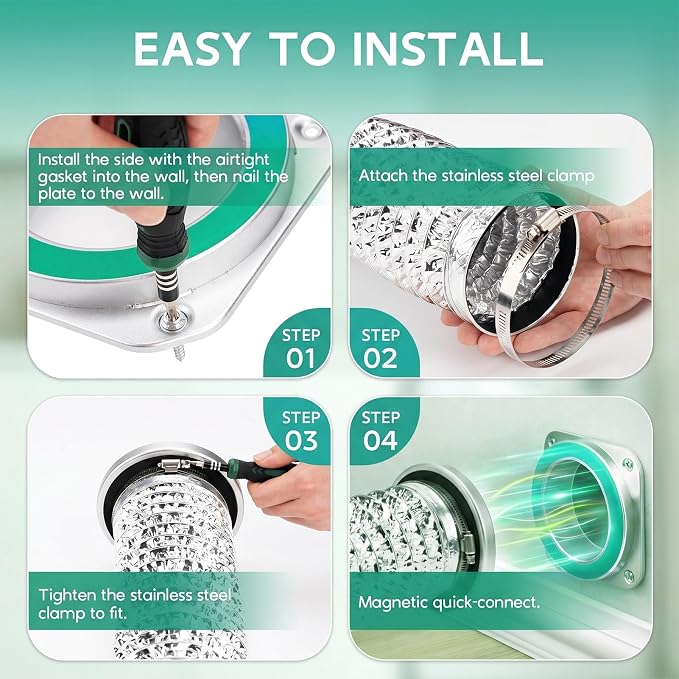 EASY TO INSTALL

Install the side with the airtight gasket into the wall, then nail the plate to the wall.

STEP 01

Attach the stainless steel clamp

STEP 02

STEP 03

Tighten the stainless steel clamp to fit.

STEP 04

Magnetic quick-connect.