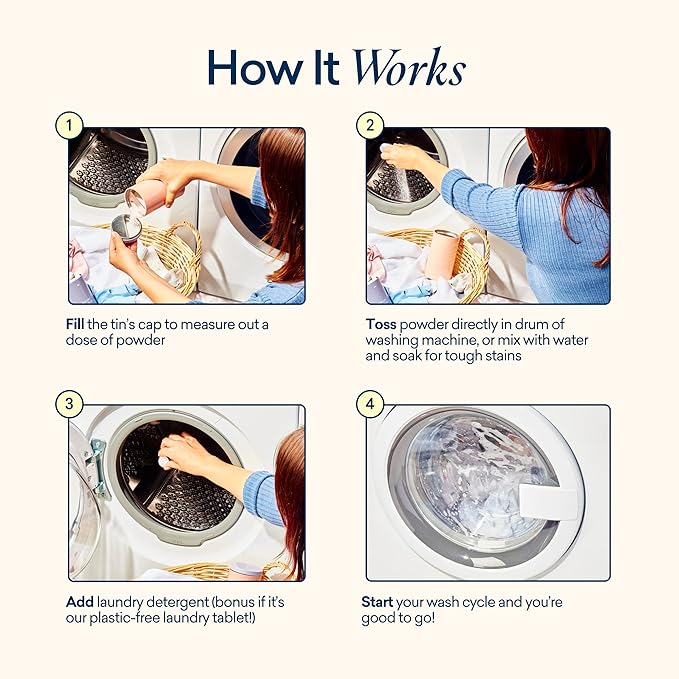 How It Works

1

Fill the tin's cap to measure out a dose of powder

2

Toss powder directly in drum of washing machine, or mix with water and soak for tough stains

3

Add laundry detergent (bonus if it's our plastic-free laundry tablet!)

4

Start your wash cycle and you're good to go!