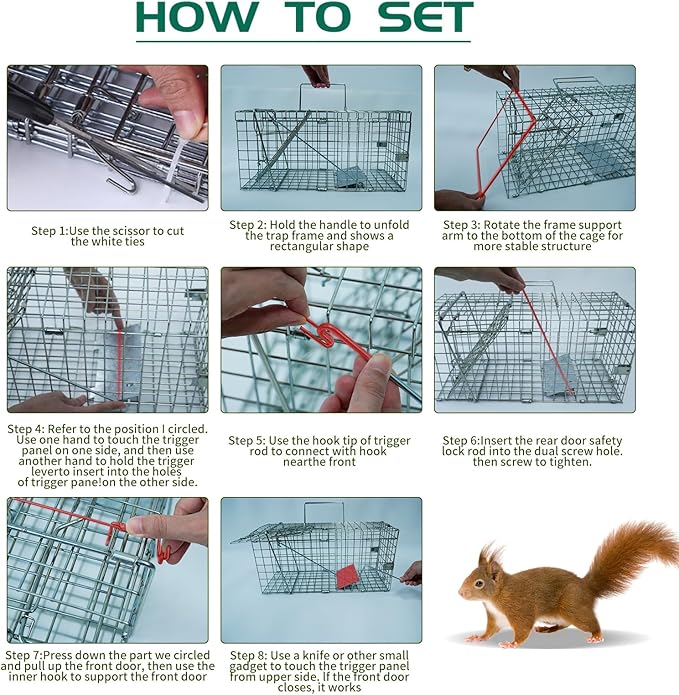 HOW TO SET

Step 1:Use the scissor to cut the white ties

Step 2: Hold the handle to unfold the trap frame and shows a rectangular shape

Step 3: Rotate the frame support arm to the bottom of the cage for more stable structure

Step 4: Refer to the position I circled. Use one hand to touch the trigger panel on one side, and then use another hand to hold the trigger leverto insert into the holes of trigger pane!on the other side.

Step 5: Use the hook tip of trigger rod to connect with hook nearthe front

Step 6:Insert the rear door safety lock rod into the dual screw hole. then screw to tighten.

Step 7:Press down the part we circled and pull up the front door, then use the inner hook to support the front door

Step 8: Use a knife or other small gadget to touch the trigger panel from upper side. If the front door closes, it works