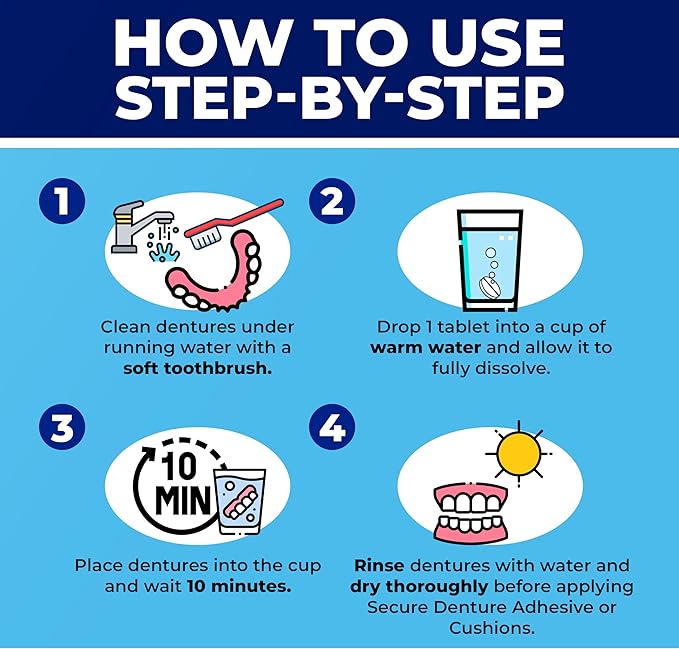 HOW TO USE STEP-BY-STEP

1

Clean dentures under running water with a soft toothbrush.

2

Drop 1 tablet into a cup of warm water and allow it to fully dissolve.

3

10 MIN

Place dentures into the cup and wait 10 minutes.

4

Rinse dentures with water and dry thoroughly before applying Secure Denture Adhesive or Cushions.