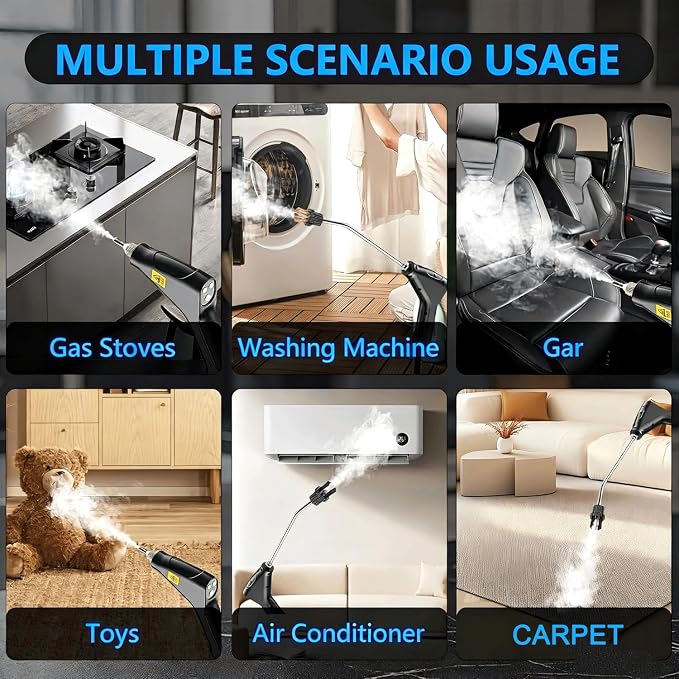 MULTIPLE SCENARIO USAGE

Gas Stoves

Washing Machine

Gar

Toys

Air Conditioner

CARPET