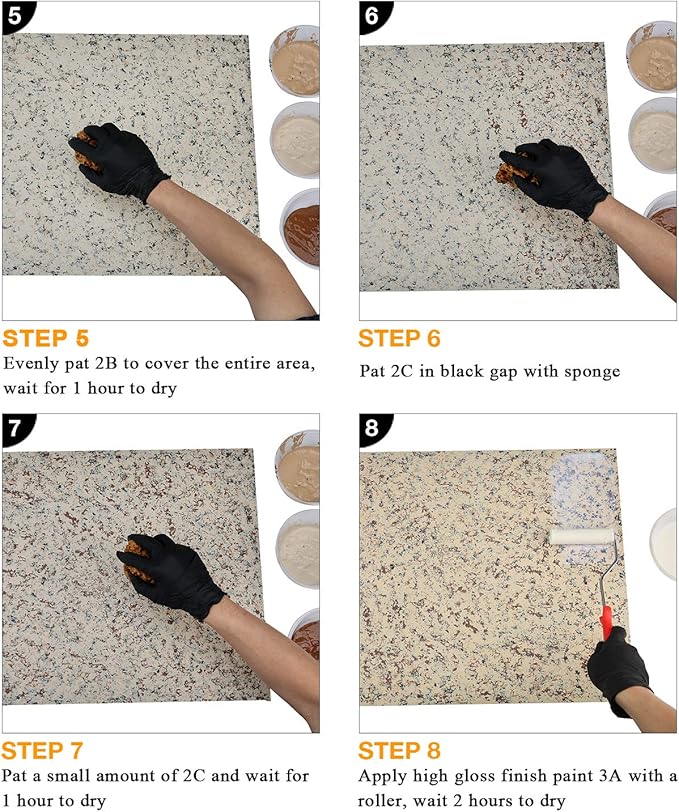 5

STEP 5
Evenly pat 2B to cover the entire area, wait for 1 hour to dry

6

STEP 6
Pat 2C in black gap with sponge

7

STEP 7
Pat a small amount of 2C and wait for 1 hour to dry

8

STEP 8
Apply high gloss finish paint 3A with a roller, wait 2 hours to dry