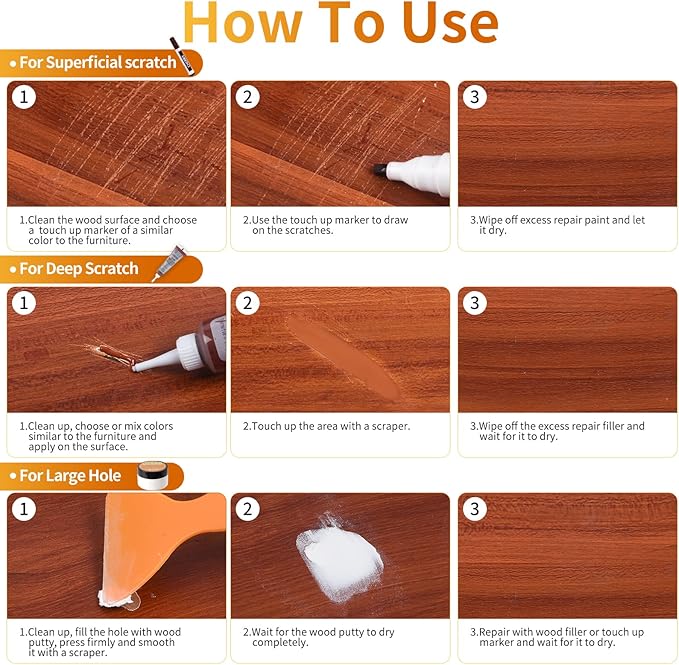 How To Use

• For Superficial scratch

1

1.Clean the wood surface and choose a touch up marker of a similar color to the furniture.

2

2.Use the touch up marker to draw on the scratches.

3

3.Wipe off excess repair paint and let it dry.

• For Deep Scratch

1

1.Clean up, choose or mix colors similar to the furniture and apply on the surface.

2

2.Touch up the area with a scraper.

3

3.Wipe off the excess repair filler and wait for it to dry.

• For Large Hole

1

1.Clean up, fill the hole with wood putty, press firmly and smooth it with a scraper.

2

2.Wait for the wood putty to dry completely.

3

3.Repair with wood filler or touch up marker and wait for it to dry.