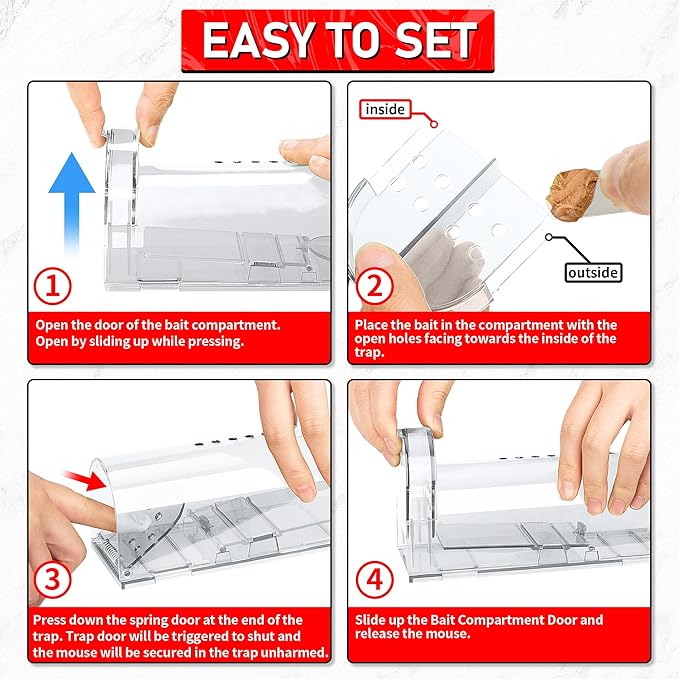 EASY TO SET

1

Open the door of the bait compartment. Open by sliding up while pressing.

inside

outside

2

Place the bait in the compartment with the open holes facing towards the inside of the trap.

3

Press down the spring door at the end of the trap. Trap door will be triggered to shut and the mouse will be secured in the trap unharmed.

4

Slide up the Bait Compartment Door and release the mouse.