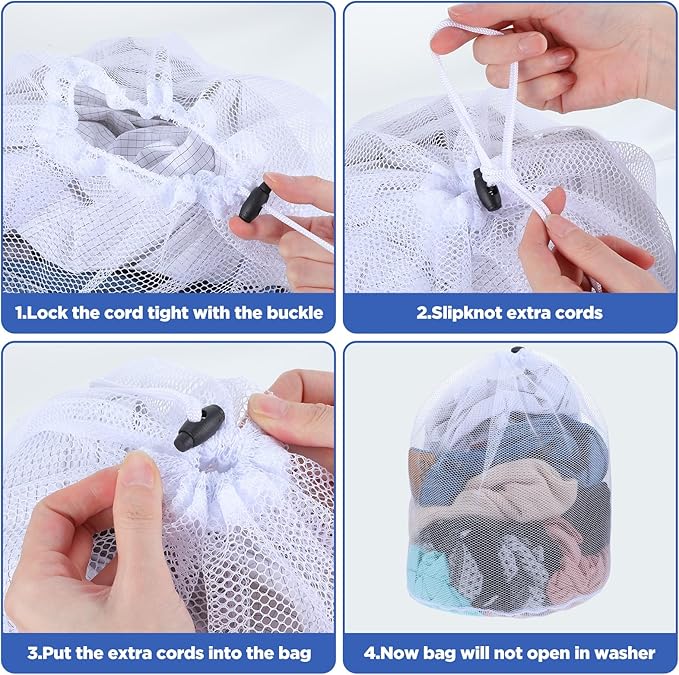 1.Lock the cord tight with the buckle

2.Slipknot extra cords

3.Put the extra cords into the bag

4.Now bag will not open in washer