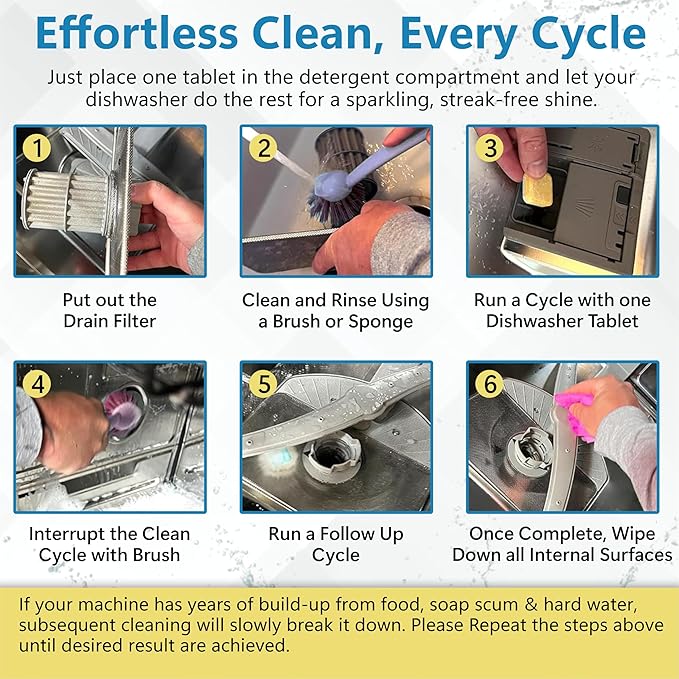 Effortless Clean, Every Cycle

Just place one tablet in the detergent compartment and let your dishwasher do the rest for a sparkling, streak-free shine.

1

Put out the Drain Filter

2

Clean and Rinse Using a Brush or Sponge

3

Run a Cycle with one Dishwasher Tablet

4

Interrupt the Clean Cycle with Brush

5

Run a Follow Up Cycle

6

Once Complete, Wipe Down all Internal Surfaces

If your machine has years of build-up from food, soap scum & hard water, subsequent cleaning will slowly break it down. Please Repeat the steps above until desired result are achieved.