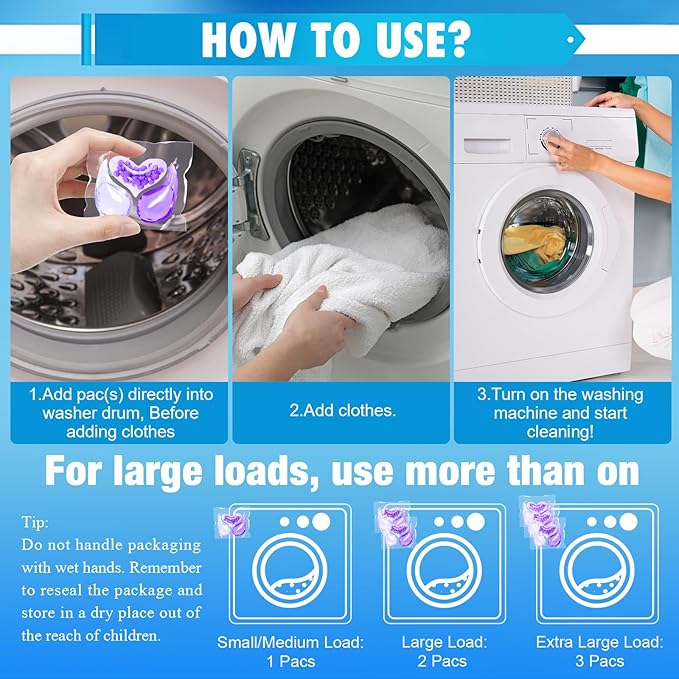 HOW TO USE?

1.Add pac(s) directly into washer drum, Before adding clothes

2.Add clothes.

3.Turn on the washing machine and start cleaning!

For large loads, use more than on

Tip:
Do not handle packaging with wet hands. Remember to reseal the package and store in a dry place out of the reach of children.

Small/Medium Load: 1 Pacs

Large Load: 2 Pacs

Extra Large Load: 3 Pacs