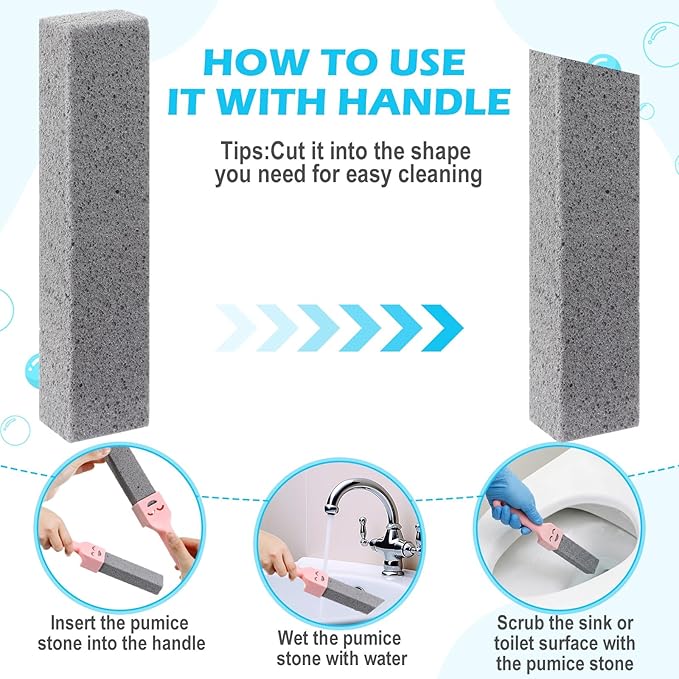 HOW TO USE IT WITH HANDLE

Tips:Cut it into the shape you need for easy cleaning

Insert the pumice stone into the handle

Wet the pumice stone with water

Scrub the sink or toilet surface with the pumice stone