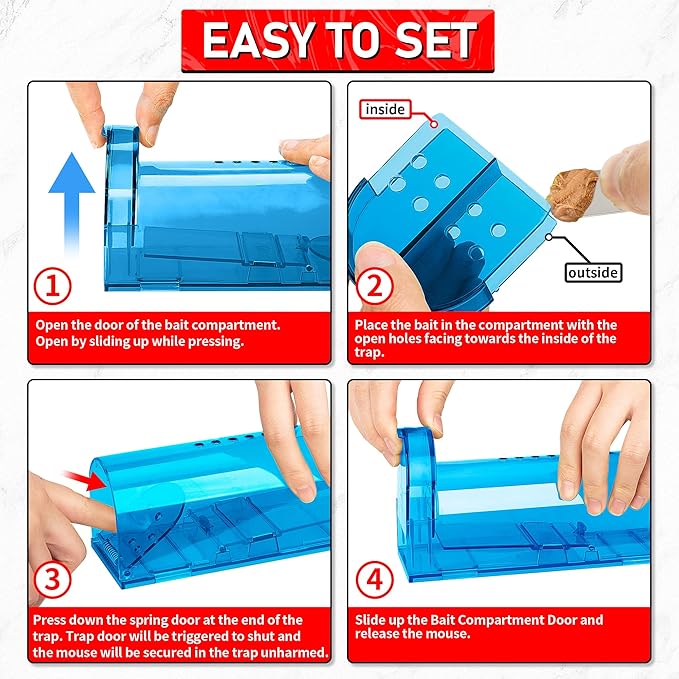 EASY TO SET

①

Open the door of the bait compartment. Open by sliding up while pressing.

inside

outside

②

Place the bait in the compartment with the open holes facing towards the inside of the trap.

③

Press down the spring door at the end of the trap. Trap door will be triggered to shut and the mouse will be secured in the trap unharmed.

④

Slide up the Bait Compartment Door and release the mouse.