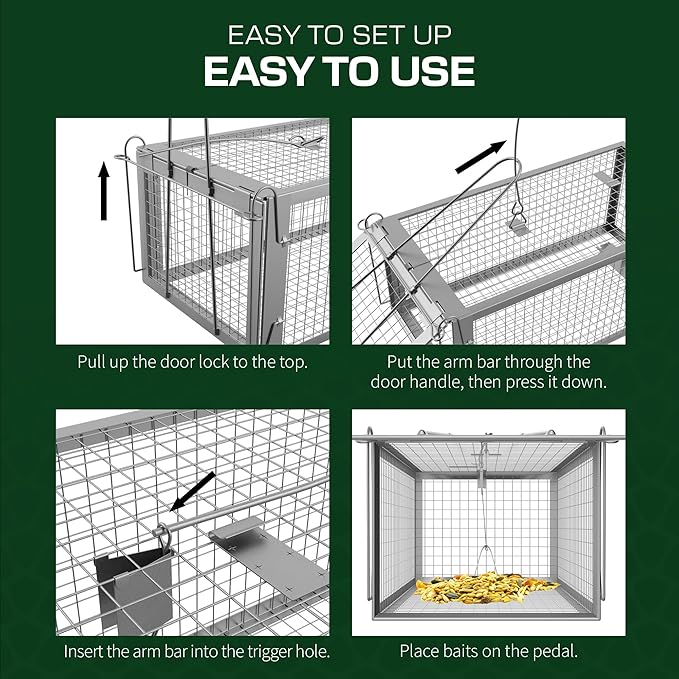 EASY TO SET UP
EASY TO USE

Pull up the door lock to the top.

Put the arm bar through the door handle, then press it down.

Insert the arm bar into the trigger hole.

Place baits on the pedal.