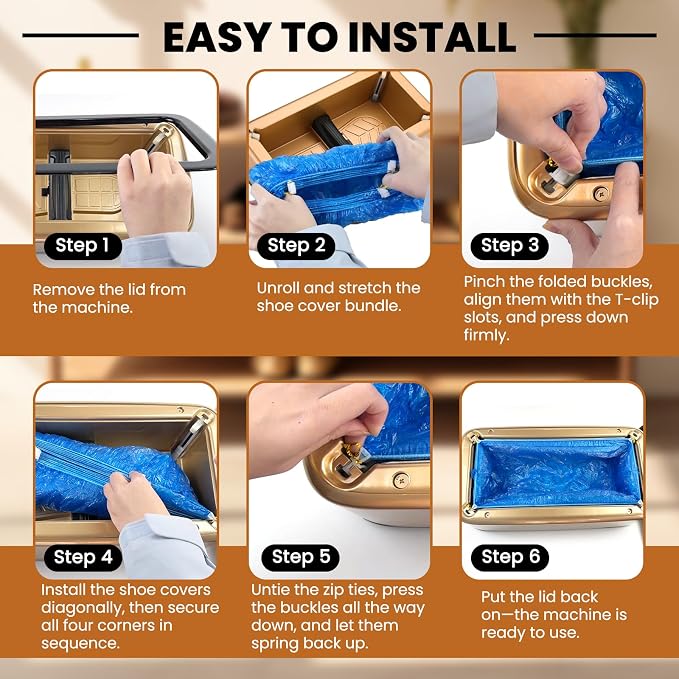 EASY TO INSTALL

Step 1

Remove the lid from the machine.

Step 2

Unroll and stretch the shoe cover bundle.

Step 3

Pinch the folded buckles, align them with the T-clip slots, and press down firmly.

Step 4

Install the shoe covers diagonally, then secure all four corners in sequence.

Step 5

Untie the zip ties, press the buckles all the way down, and let them spring back up.

Step 6

Put the lid back on—the machine is ready to use.