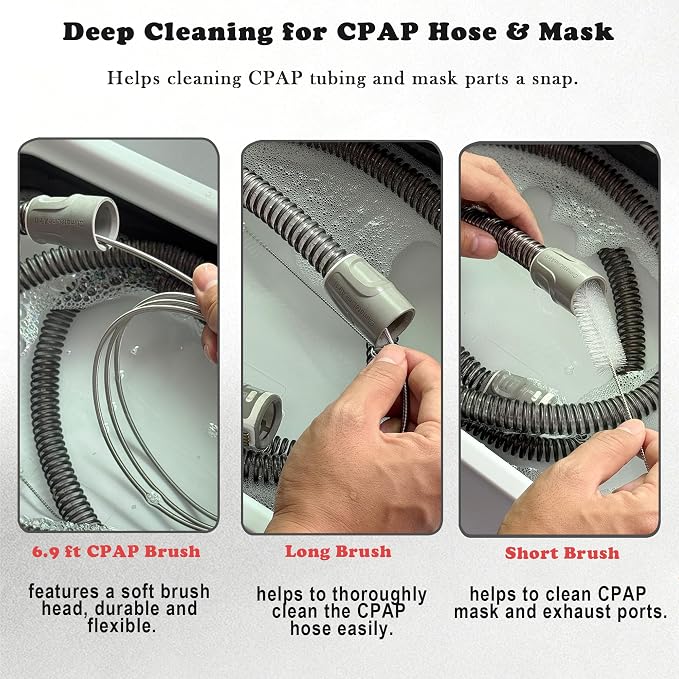 Deep Cleaning for CPAP Hose & Mask

Helps cleaning CPAP tubing and mask parts a snap.

6.9 ft CPAP Brush

features a soft brush head, durable and flexible.

Long Brush

helps to thoroughly clean the CPAP hose easily.

Short Brush

helps to clean CPAP mask and exhaust ports.