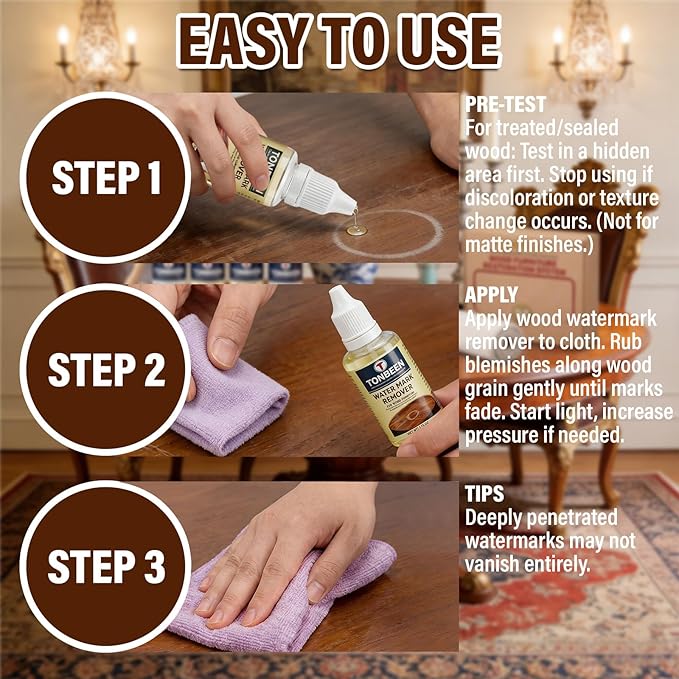 EASY TO USE

STEP 1

PRE-TEST
For treated/sealed wood: Test in a hidden area first. Stop using if discoloration or texture change occurs. (Not for matte finishes.)

STEP 2

TONBEEN
WATER MARK REMOVER

APPLY
Apply wood watermark remover to cloth. Rub blemishes along wood grain gently until marks fade. Start light, increase pressure if needed.

STEP 3

TIPS
Deeply penetrated watermarks may not vanish entirely.