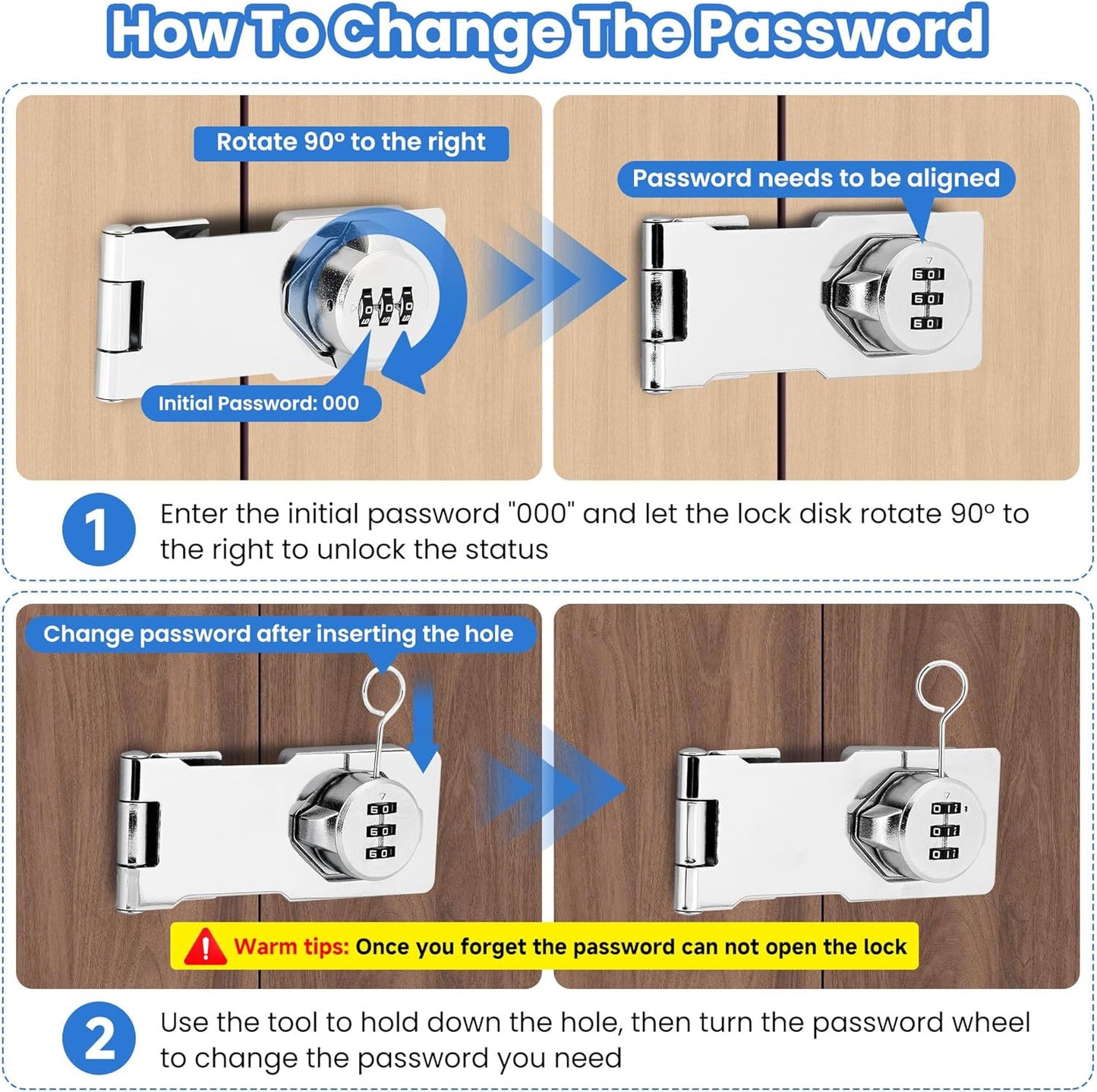 How To Change The Password

Rotate 90° to the right

Initial Password: 000

Password needs to be aligned

1

Enter the initial password "000" and let the lock disk rotate 90° to the right to unlock the status

Change password after inserting the hole

Warm tips: Once you forget the password can not open the lock

2

Use the tool to hold down the hole, then turn the password wheel to change the password you need