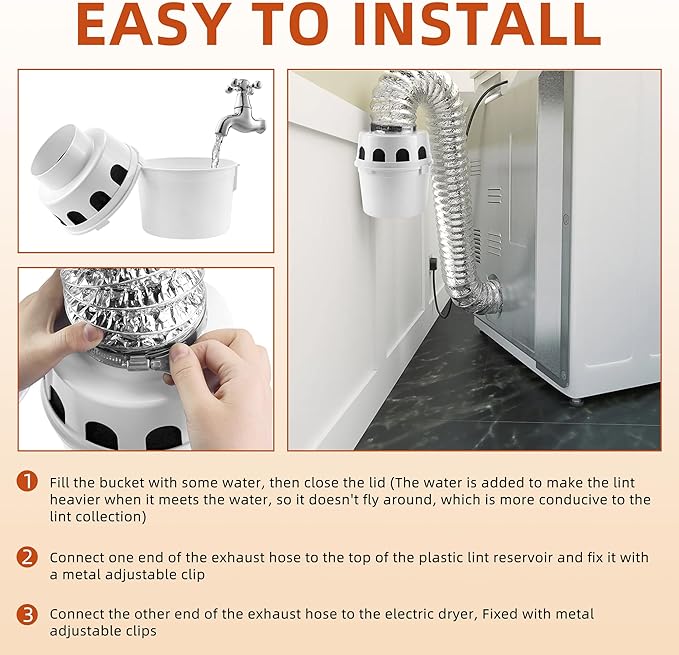 EASY TO INSTALL

1 Fill the bucket with some water, then close the lid (The water is added to make the lint heavier when it meets the water, so it doesn't fly around, which is more conducive to the lint collection)

2 Connect one end of the exhaust hose to the top of the plastic lint reservoir and fix it with a metal adjustable clip

3 Connect the other end of the exhaust hose to the electric dryer, Fixed with metal adjustable clips